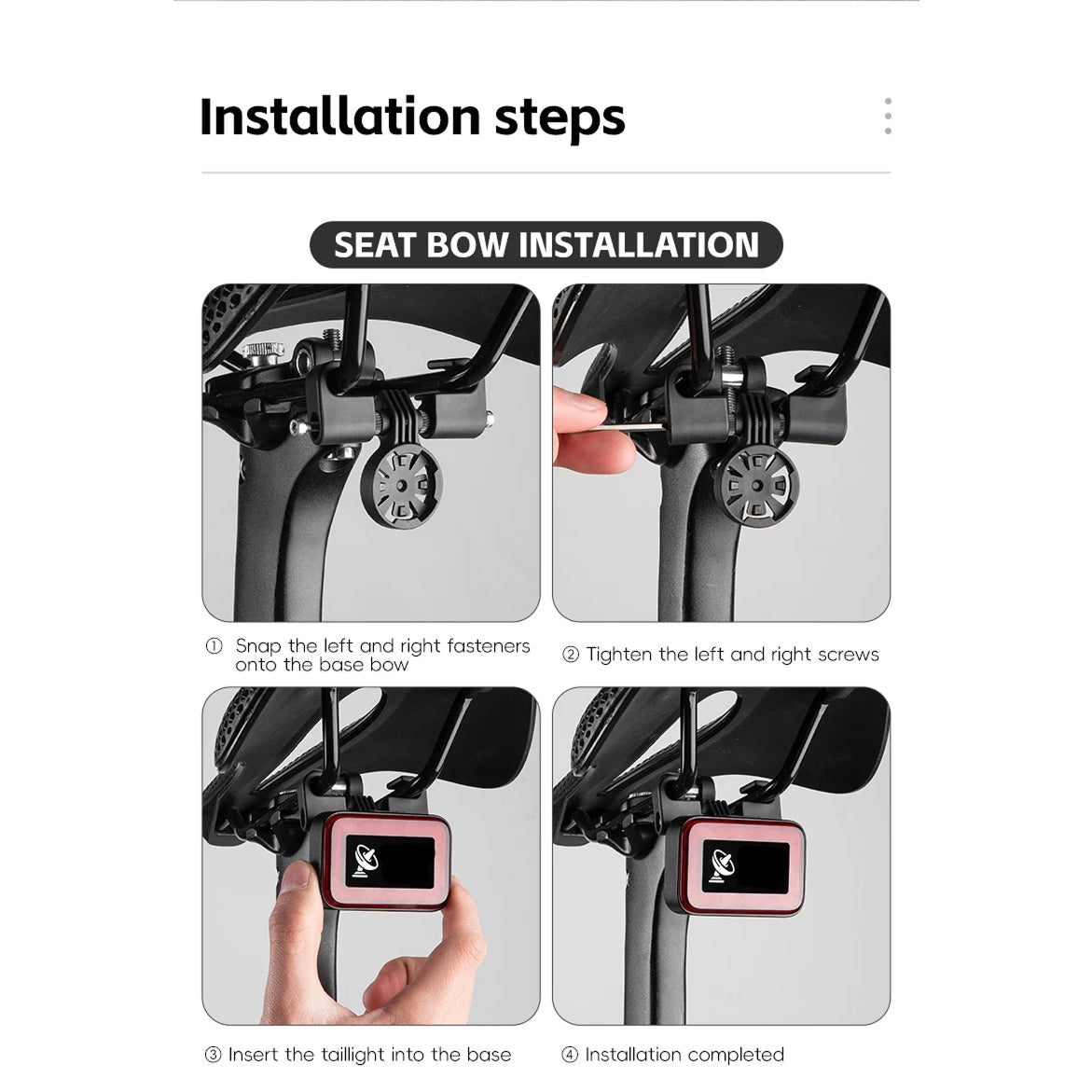 Installation steps

SEAT BOW INSTALLATION

① Snap the left and right fasteners onto the base bow

② Tighten the left and right screws

③ Insert the taillight into the base

④ Installation completed